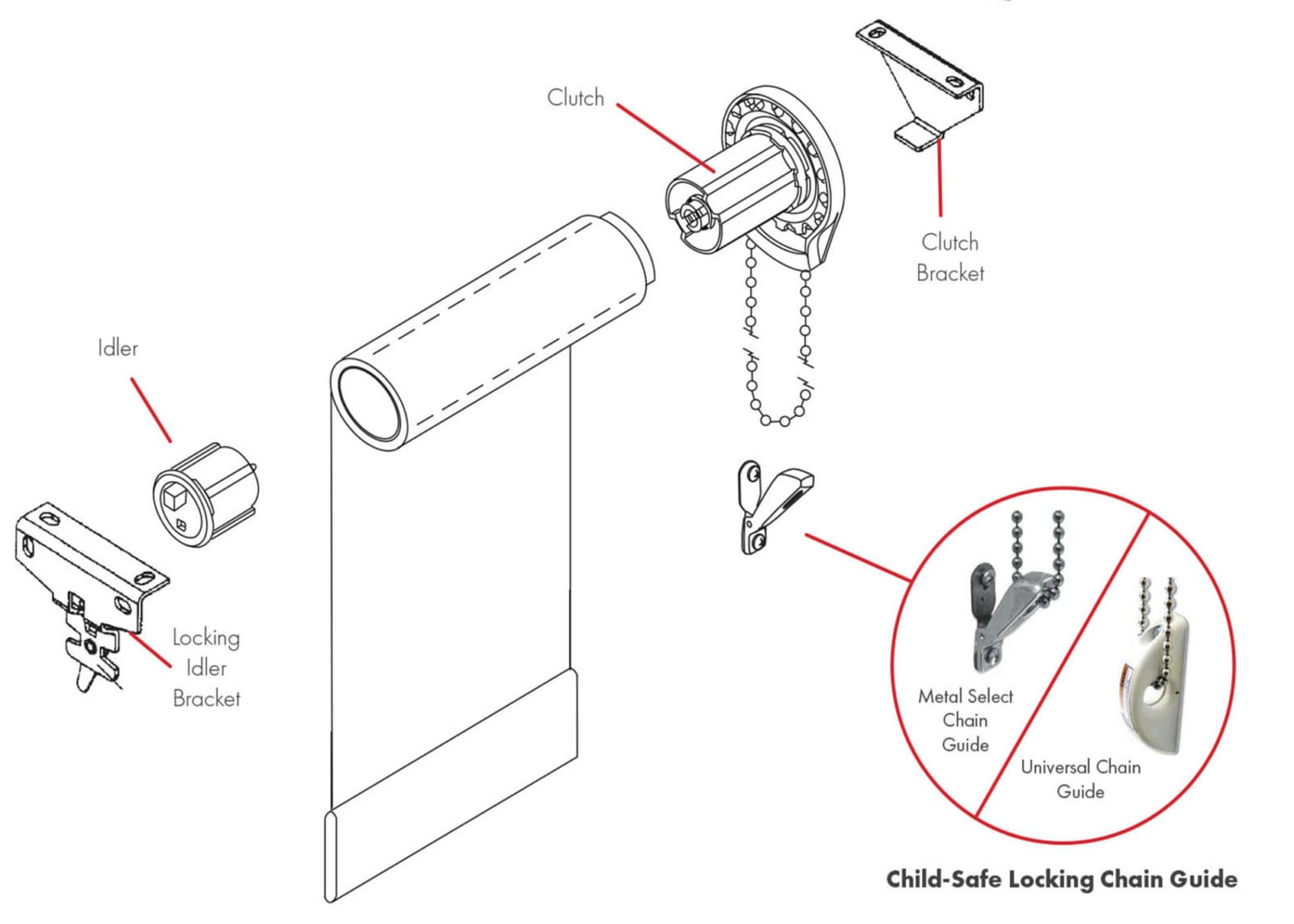 Clutch

Clutch Bracket

Idler

Locking Idler Bracket

Metal Select Chain Guide

Universal Chain Guide

Child-Safe Locking Chain Guide